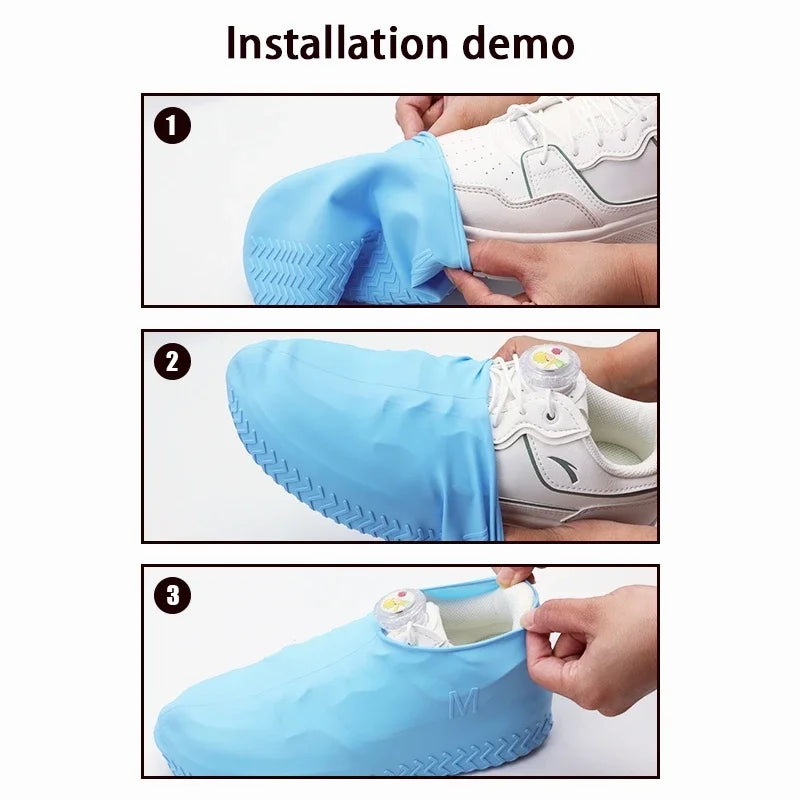 Installation demo

1

2

3

M